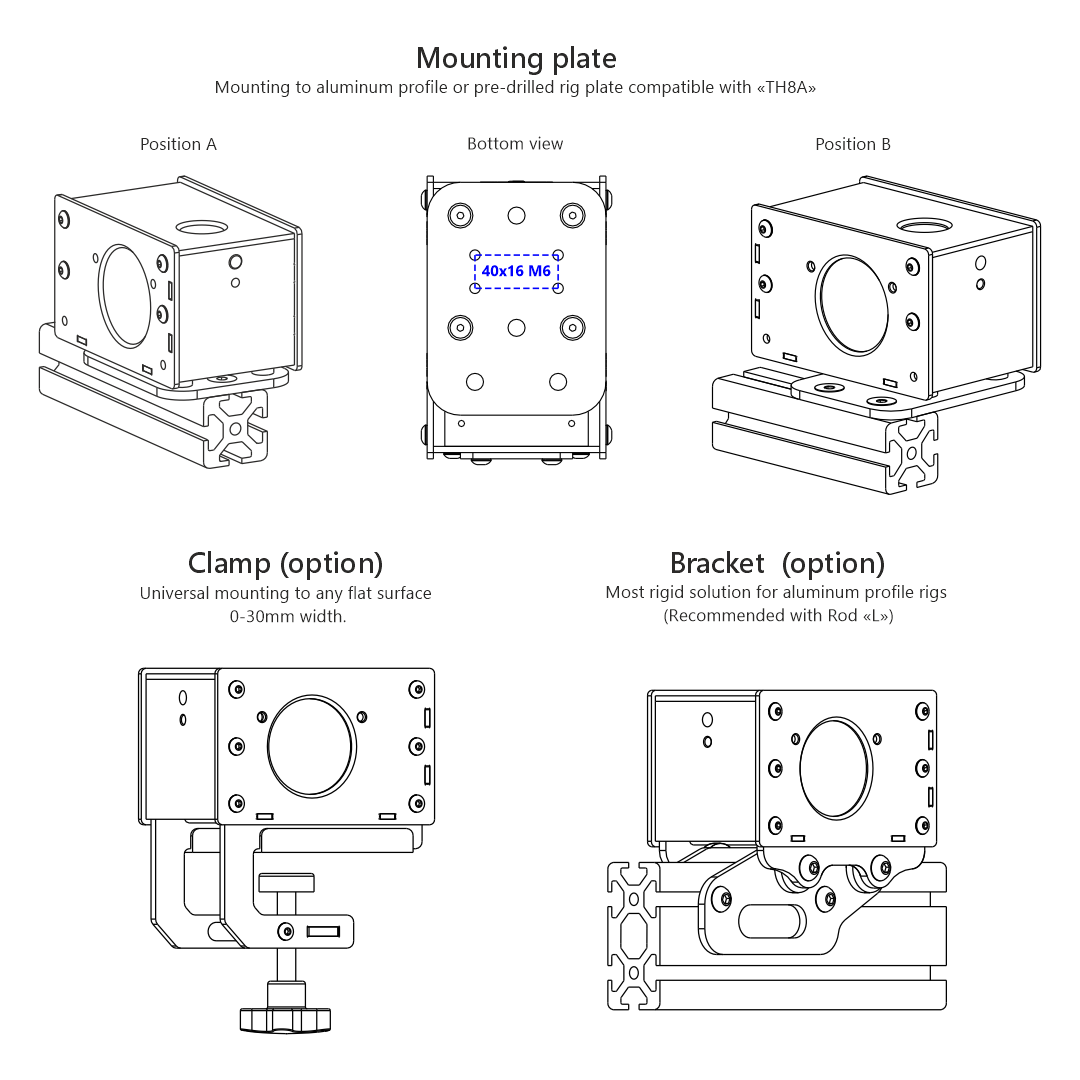 Mounting plate
Mounting to aluminum profile or pre-drilled rig plate compatible with «TH8A»

Position A

Bottom view

40x16 M6

Position B

Clamp (option)
Universal mounting to any flat surface 0-30mm width.

Bracket (option)
Most rigid solution for aluminum profile rigs (Recommended with Rod «L»)